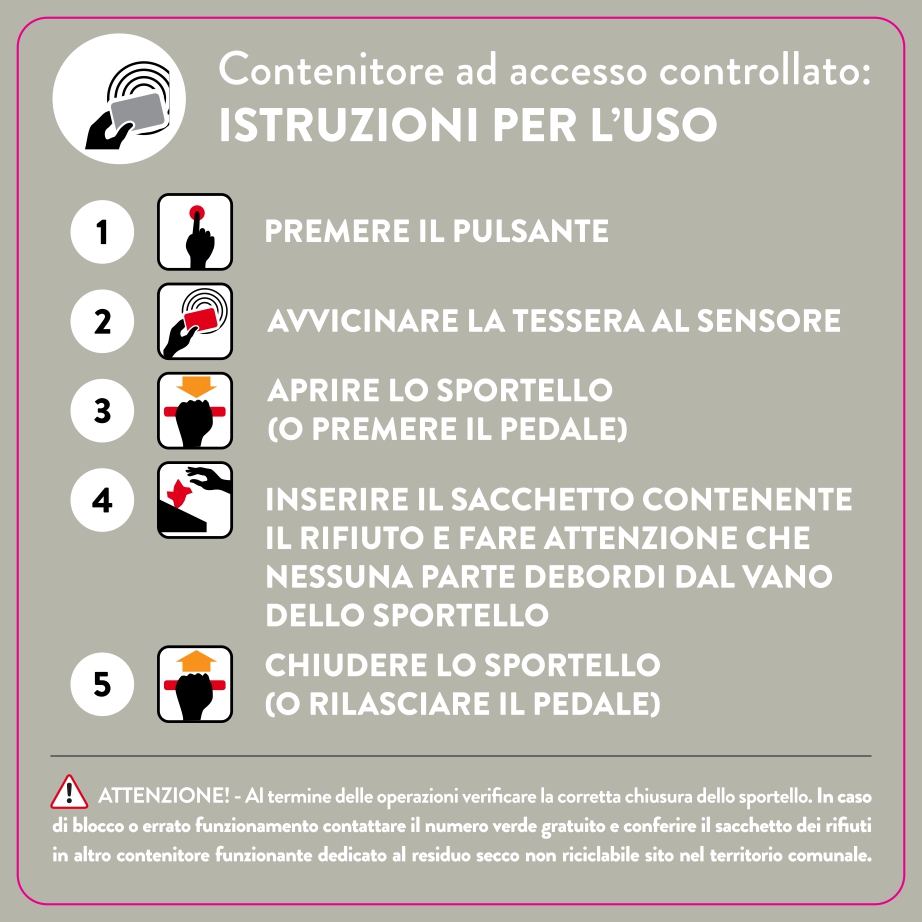 Contenitore ad accesso controllato:
ISTRUZIONI PER L'USO

1 PREMERE IL PULSANTE

2 AVVICINARE LA TESSERA AL SENSORE

3 APRIRE LO SPORTELLO (O PREMERE IL PEDALE)

4 INSERIRE IL SACCHETTO CONTENENTE IL RIFIUTO E FARE ATTENZIONE CHE NESSUNA PARTE DEBORDI DAL VANO DELLO SPORTELLO

5 CHIUDERE LO SPORTELLO (O RILASCIARE IL PEDALE)

ATTENZIONE! - Al termine delle operazioni verificare la corretta chiusura dello sportello. In caso di blocco o errato funzionamento contattare il numero verde gratuito e conferire il sacchetto dei rifiuti in altro contenitore funzionante dedicato al residuo secco non riciclabile sito nel territorio comunale.